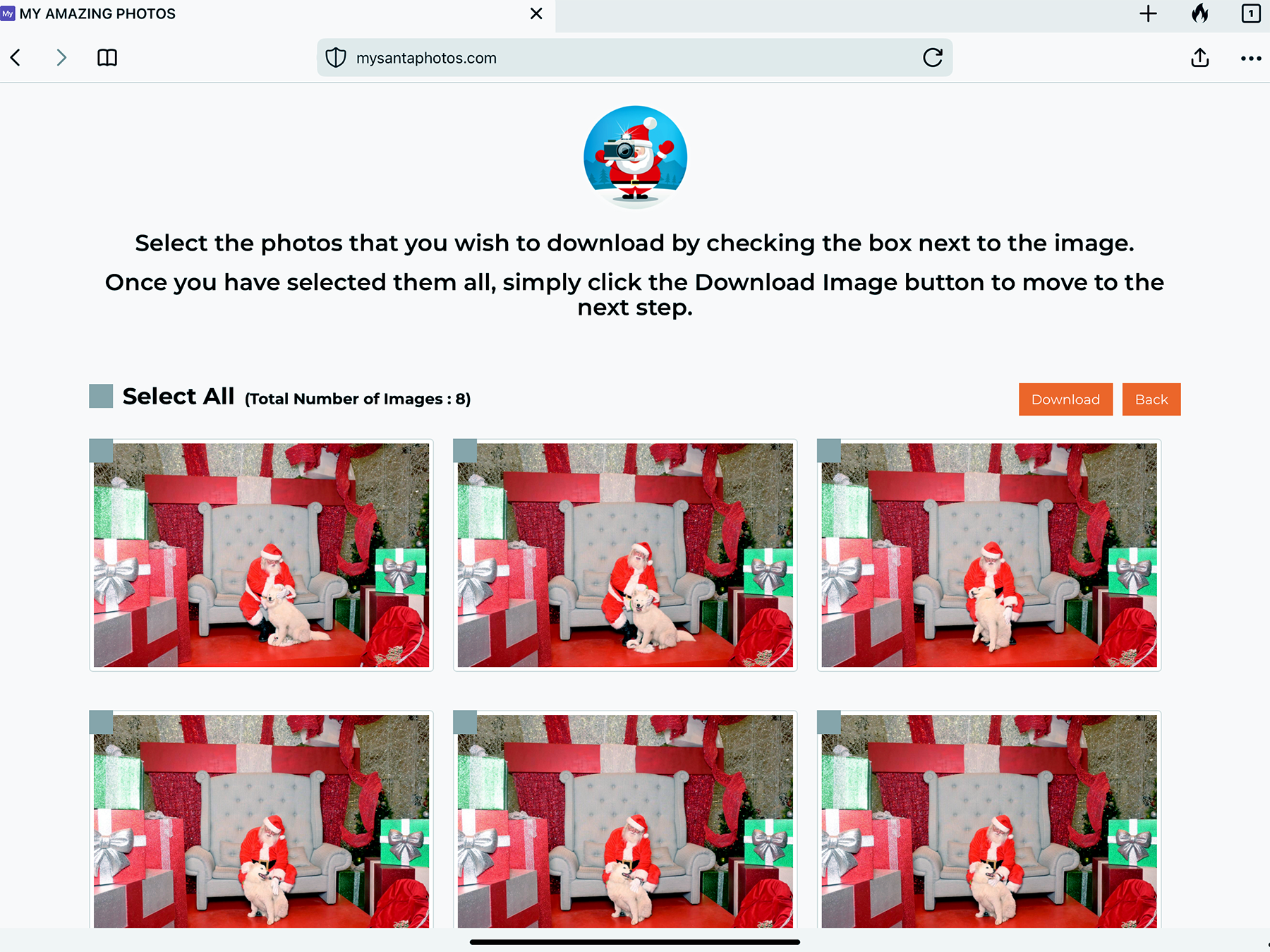 My MY AMAZING PHOTOS

1

mysantaphotos.com

Select the photos that you wish to download by checking the box next to the image.

Once you have selected them all, simply click the Download Image button to move to the next step.

Select All (Total Number of Images : 8)

Download Back